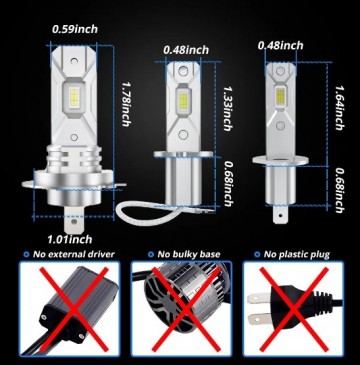 0.59inch
1.78inch
1.01inch
0.48inch
1.33inch
0.68inch
0.48inch
1.64inch
0.68inch

No external driver
No bulky base
No plastic plug