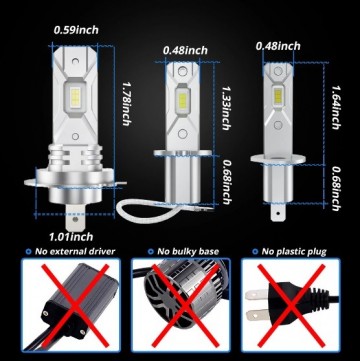 0.59inch

1.78inch

1.01inch

0.48inch

1.33inch

0.68inch

0.48inch

1.64inch

0.68inch

No external driver

No bulky base

No plastic plug